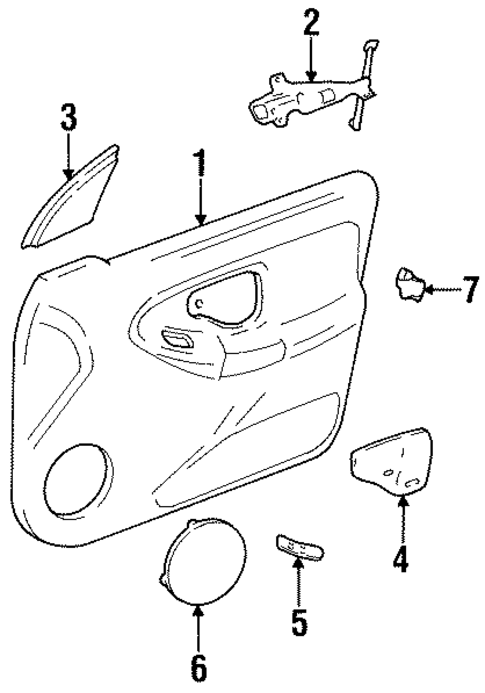 2
3
1
7
4
5
6