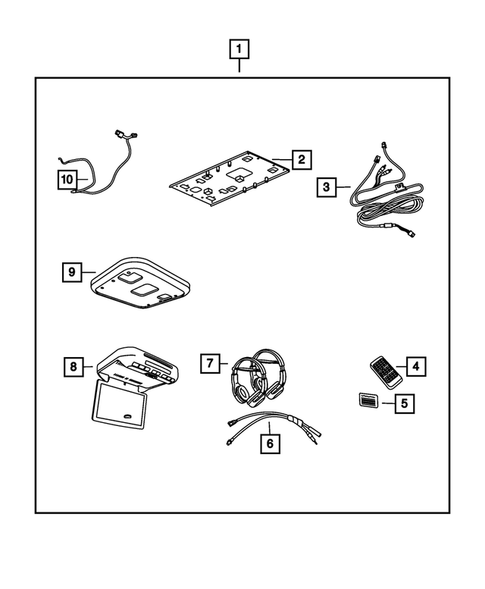 1
10
2
3
9
8
7
4
5
6