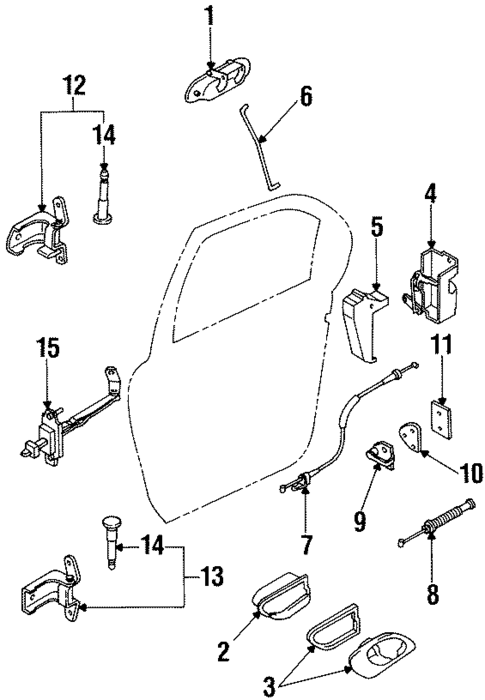 1
12
6
14
4
5
15
11
10
9
7
14
13
8
2
3