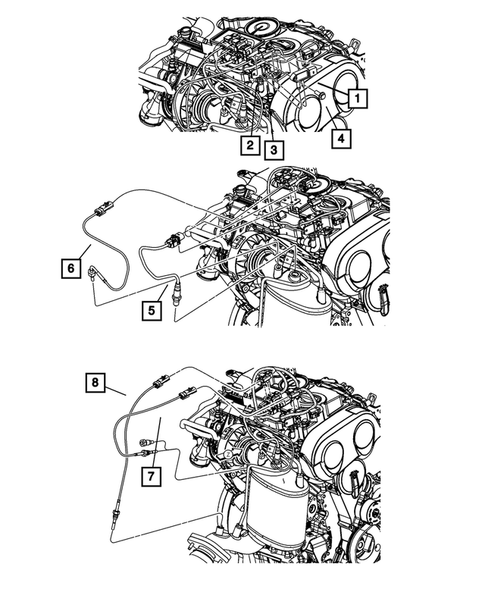 1
2
3
4
6
5
8
7