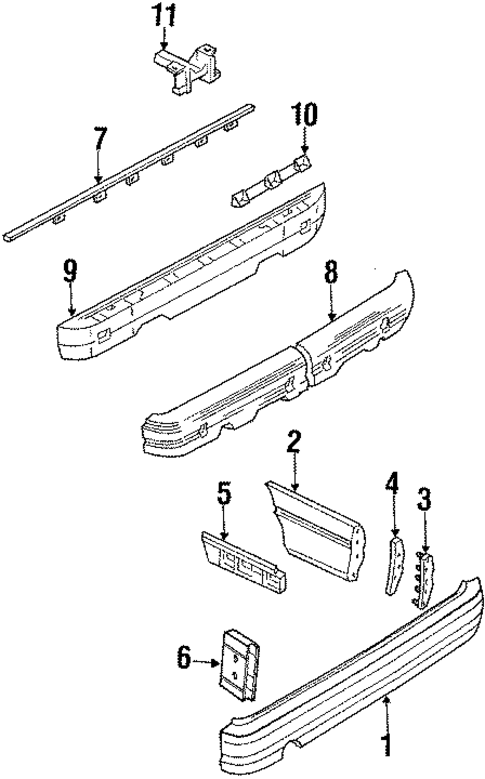 11
7
10
9
8
2
5
4
3
6
1