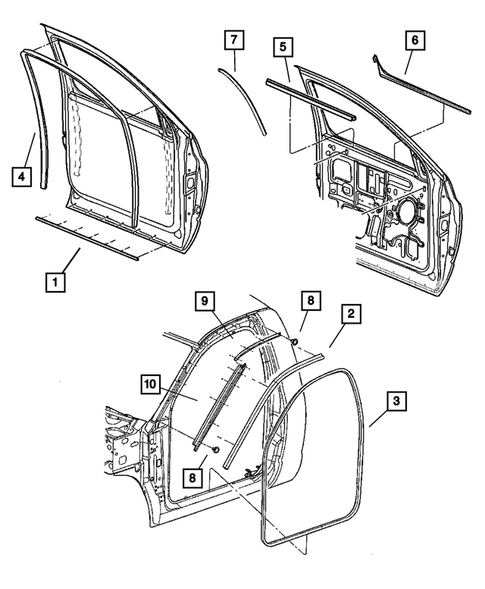 7
5
6
4
1
9
8
2
10
3
8