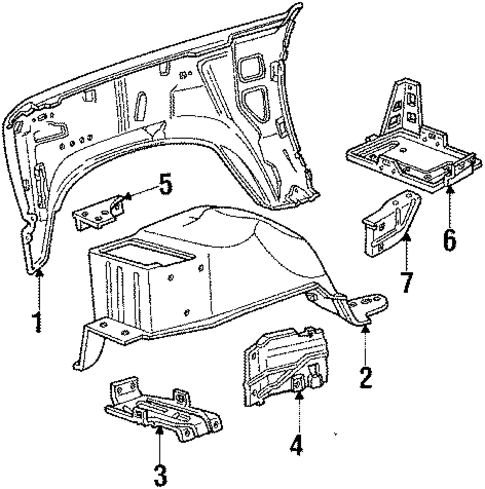 5
6
7
1
2
4
3