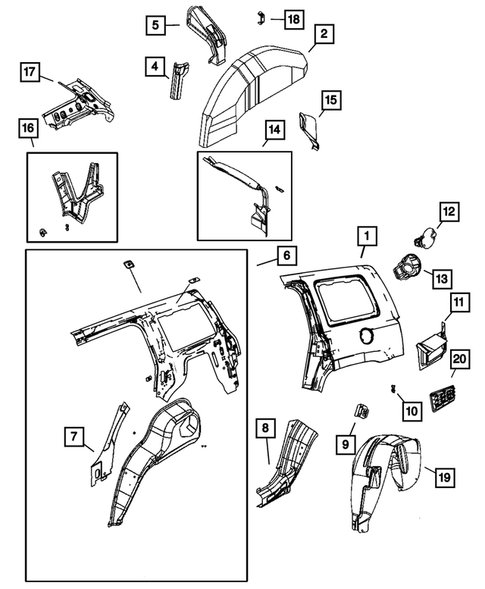 5
18
2
17
4
15
16
14
12
1
6
13
11
20
10
7
8
9
19