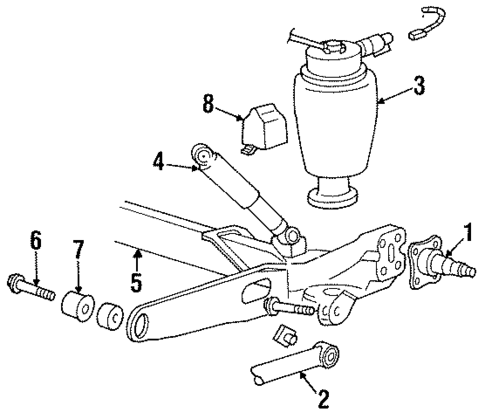 3
8
4
1
6
7
5
2