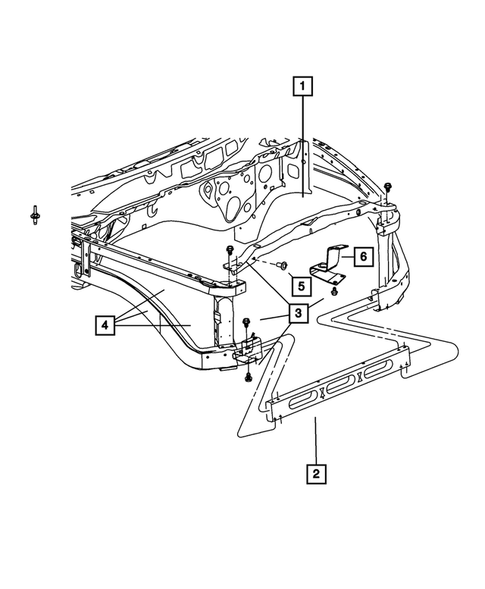 1
6
5
3
4
2