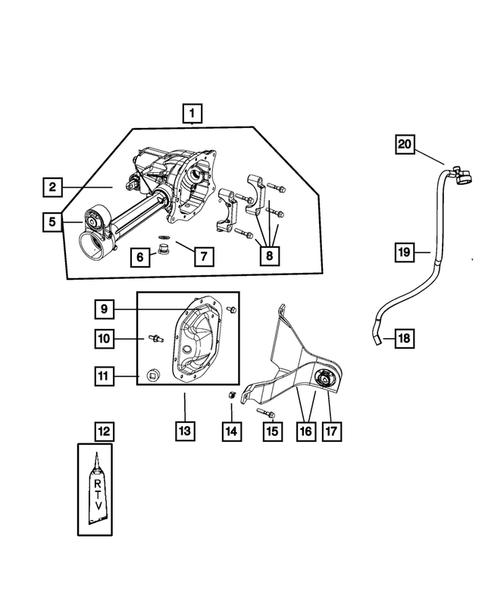 1
2
5
6
7
8
20
19
18
9
10
11
13
14
15
16
17
12
R
T
V