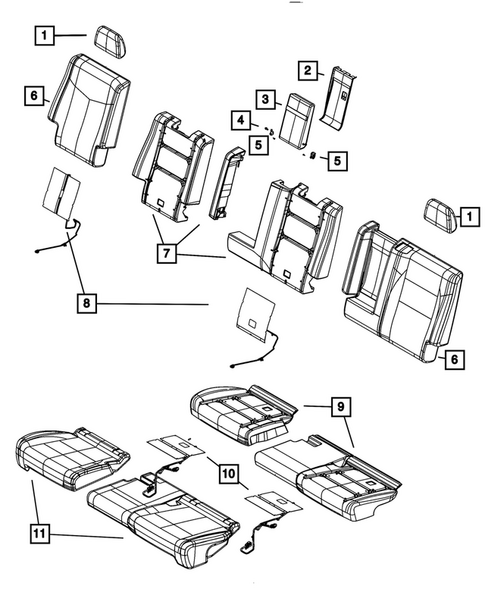 1
6
2
3
4
5
5
1
7
8
6
9
10
11