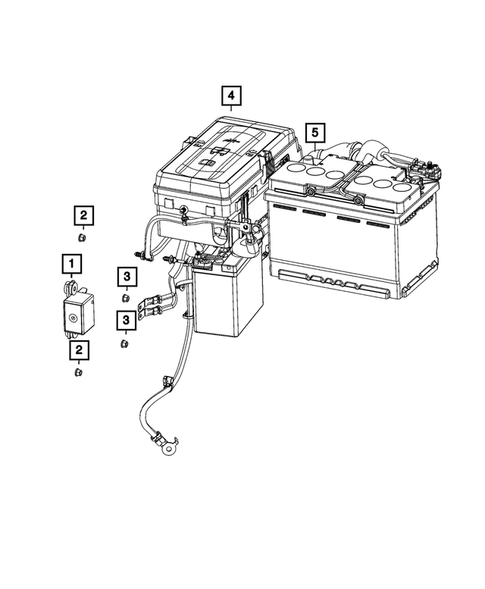 4
5
2
1
3
3
2