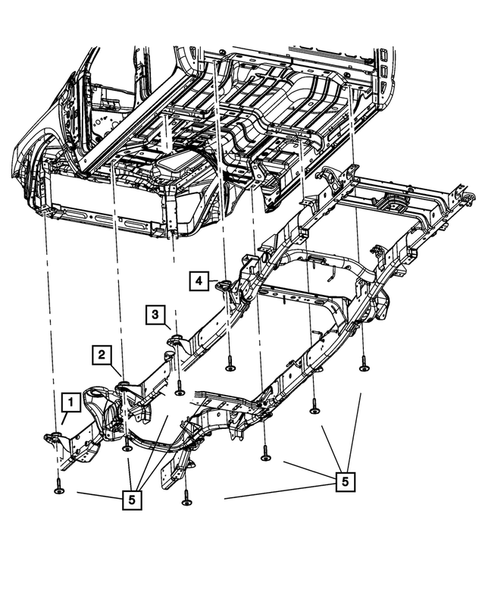 4
3
2
1
5
5