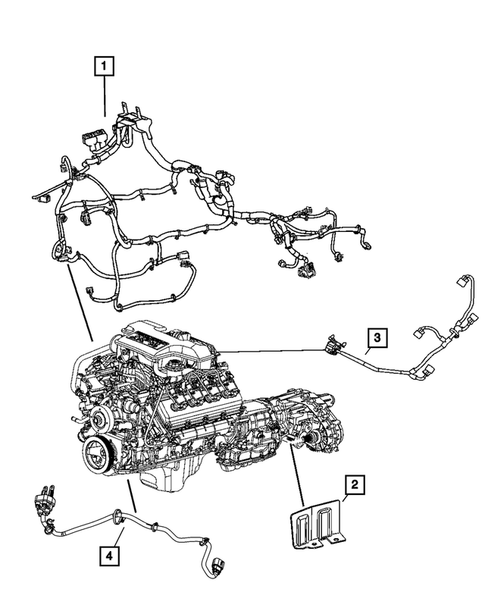 1

3

2

4