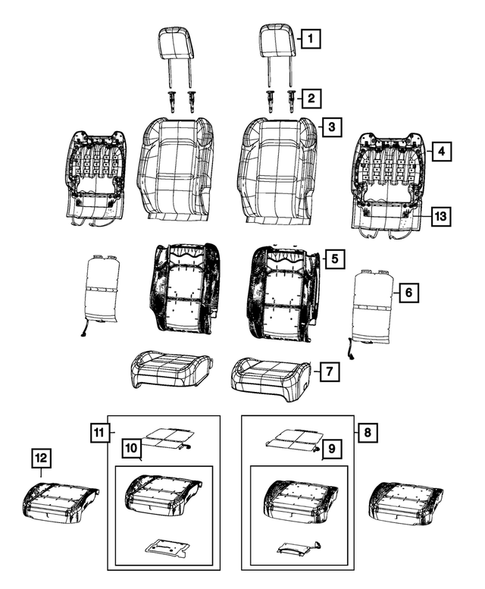 1
2
3
4
13
5
6
7
11
10
8
9
12