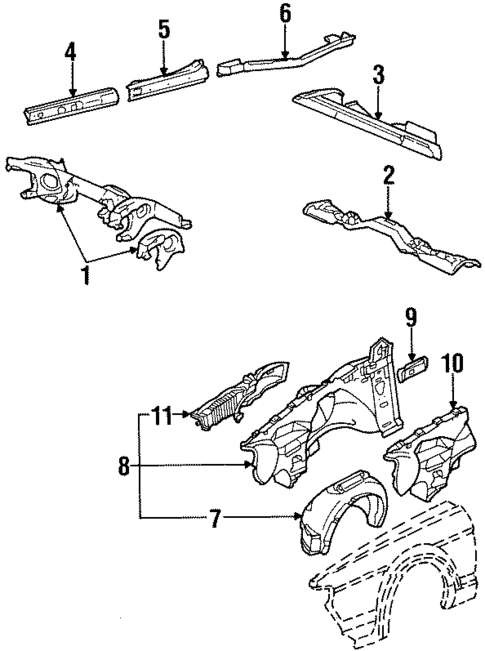 4
5
6
3
2
1
9
10
11
8
7