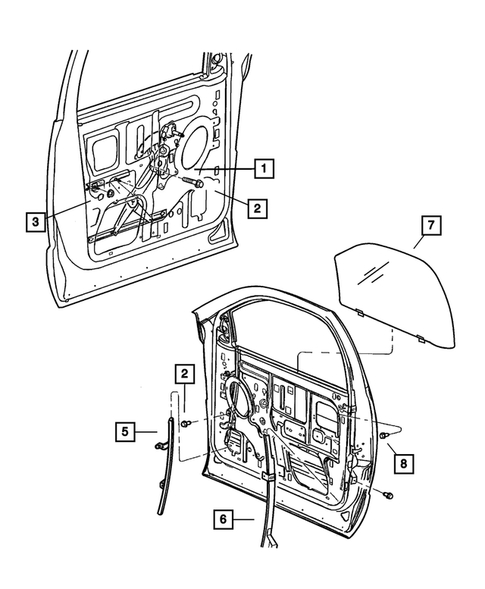 1
2
3
7
2
5
8
6