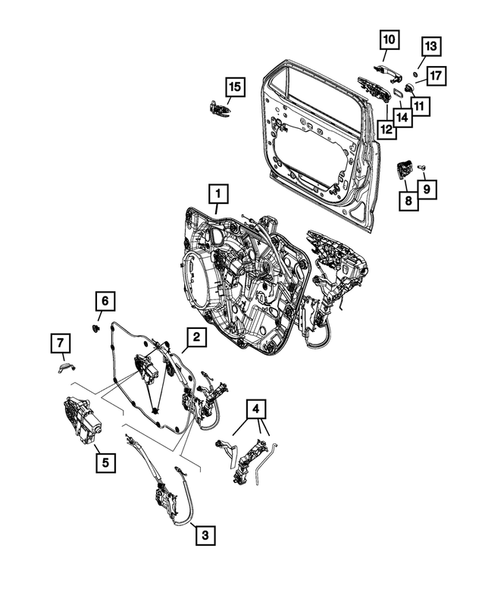 10
13
17
15
11
14
12
9
8
1
6
2
7
4
5
3