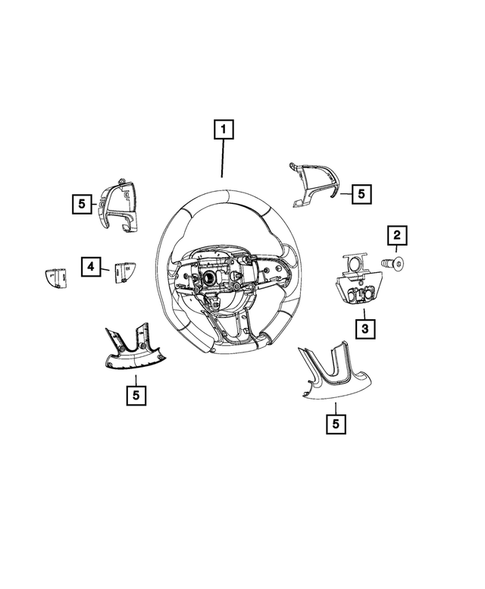 1
5
5
2
4
3
5
5