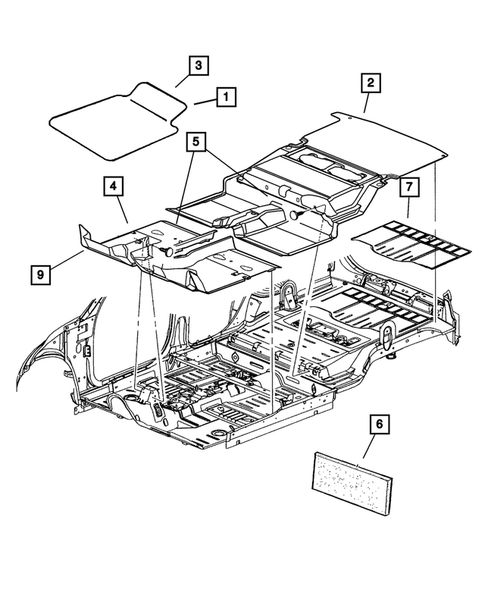 3
1
2
5
4
7
9
6