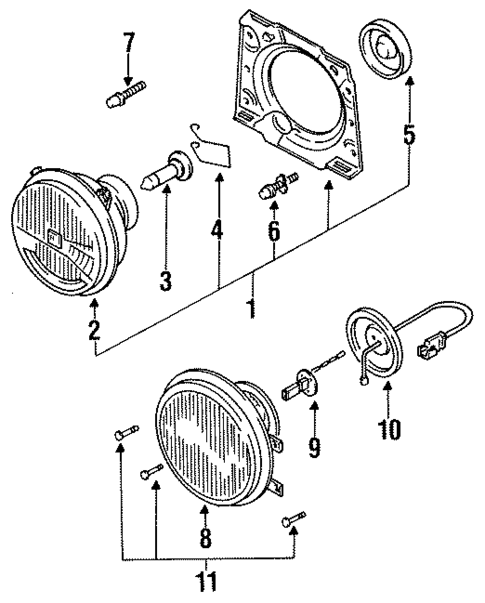 7
5
4
6
3
1
2
10
9
8
11