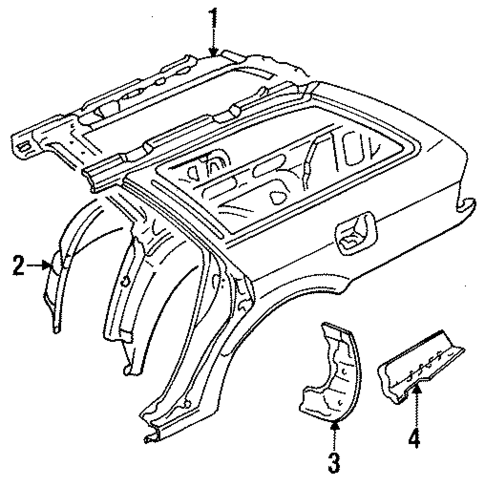 1
2
3
4