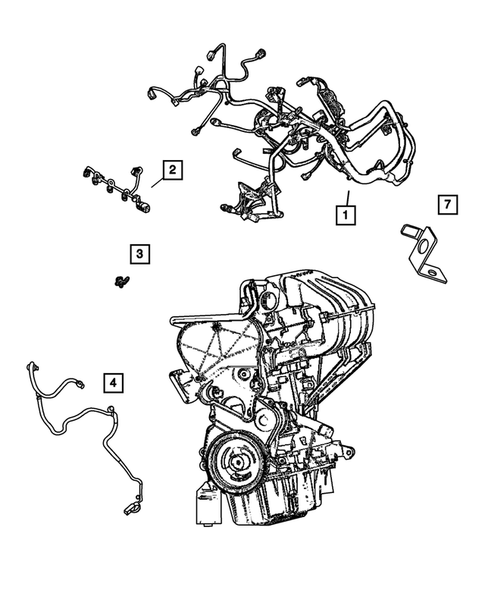 2

1

7

3

4