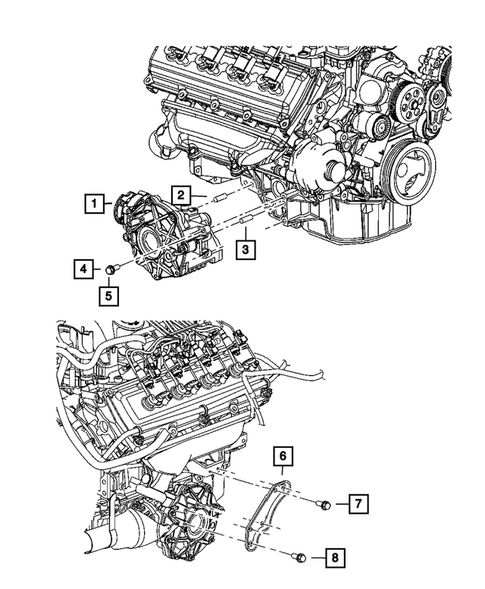 1
2
3
4
5
6
7
8