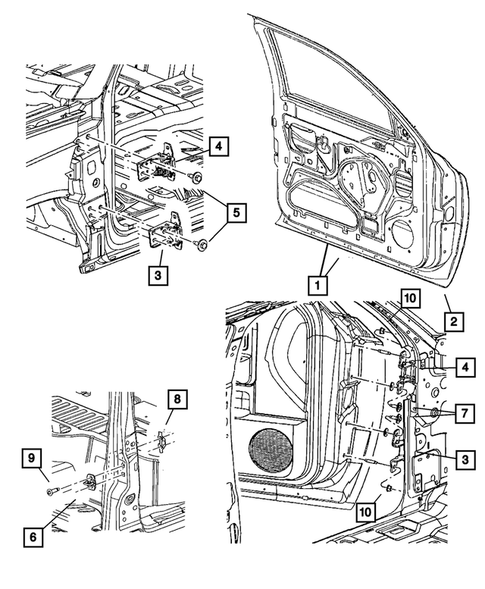 4
5
3
1
10
2
4
7
3
10
8
9
6