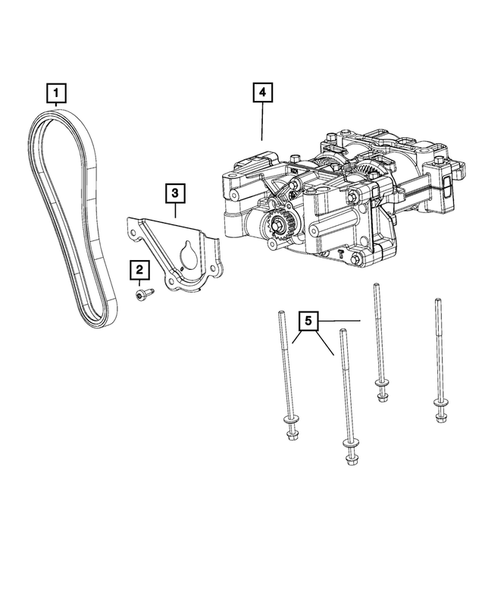 1
4
3
2
5