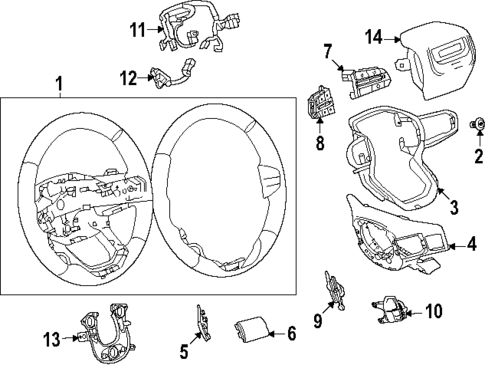 11
14
7
12
1
8
2
3
4
9
10
13
5
6