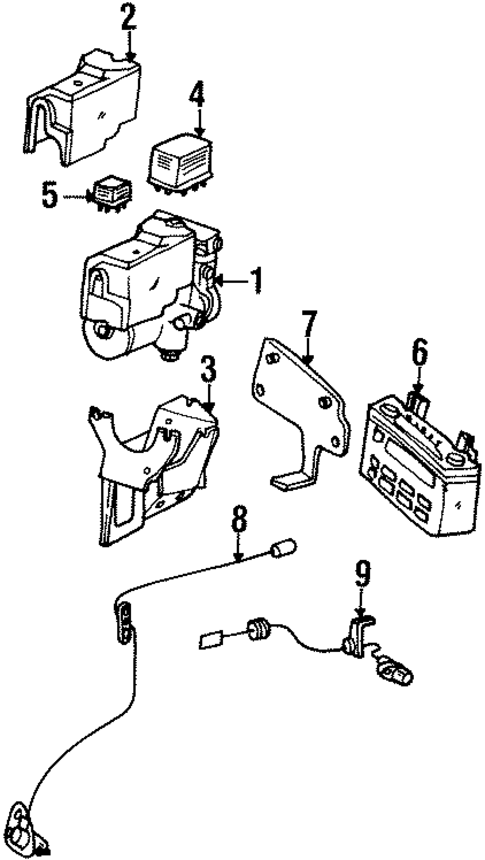 2
4
5
1
7
6
3
8
9