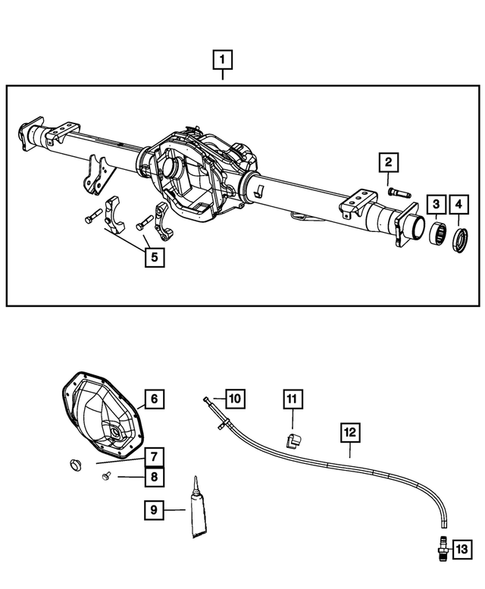 1
2
3
4
5
6
10
11
12
7
8
9
13