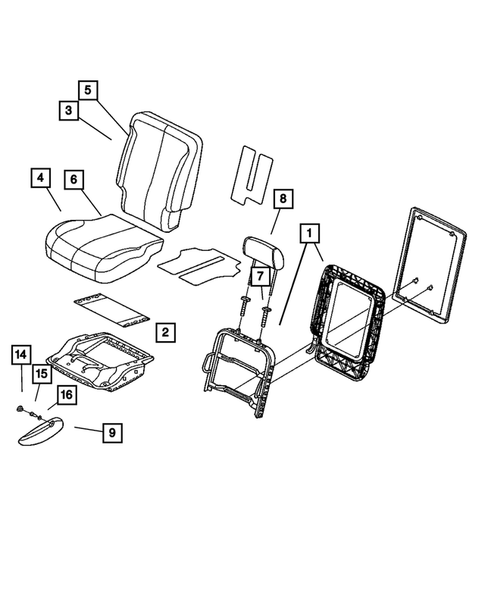 5
3
4
6
8
1
7
2
14
15
16
9