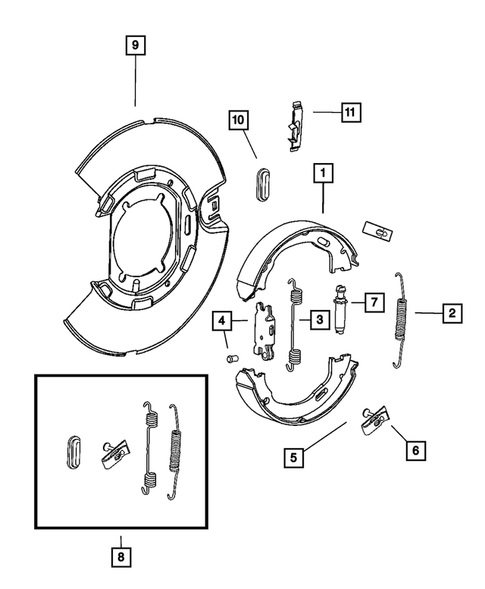 9
10
11
1
7
2
4
3
5
6
8