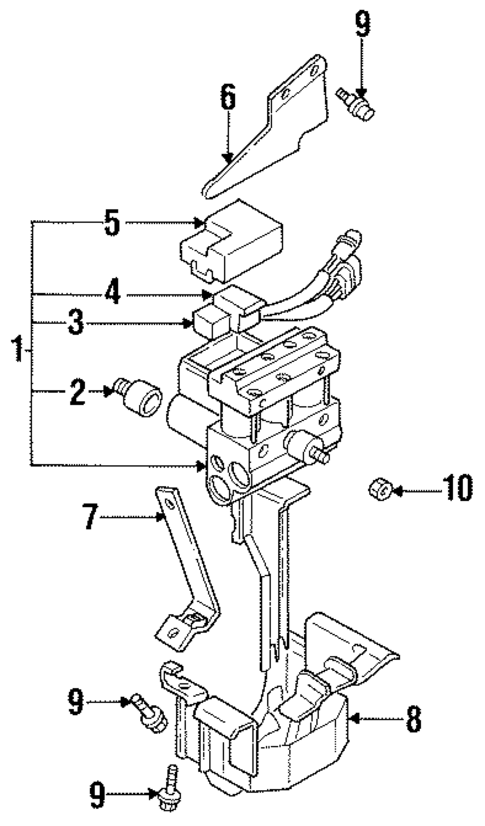 9
6
5
4
3
1
2
10
7
9
8
9