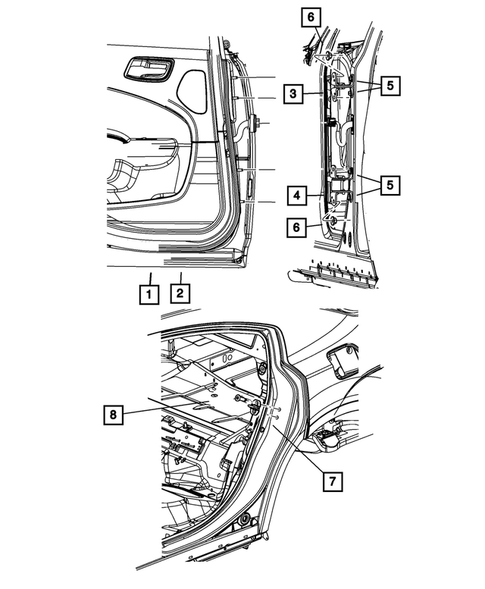 6
3
5
5
4
6
1
2
8
7