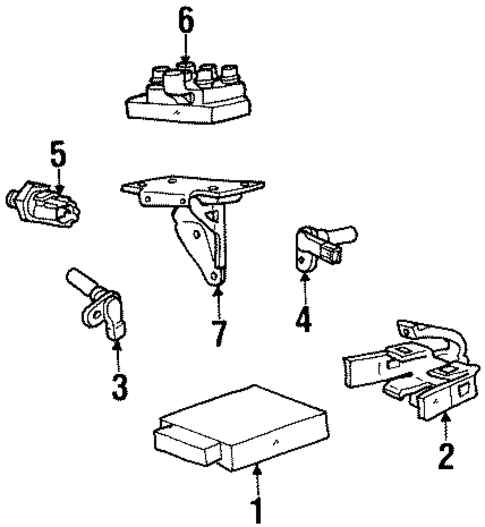 6
5
7
4
3
2
1