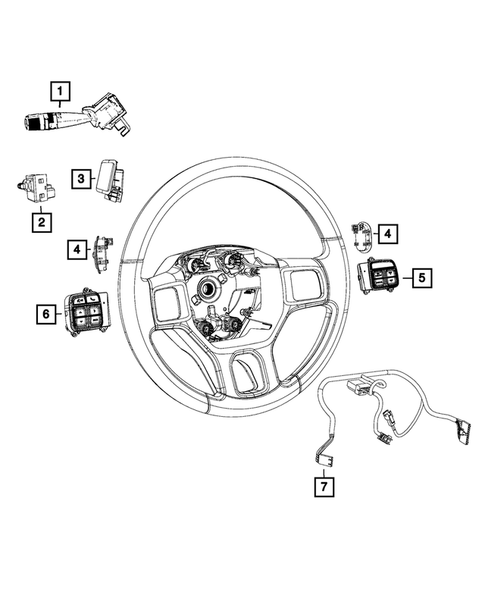 1
3
2
4
4
5
6
7