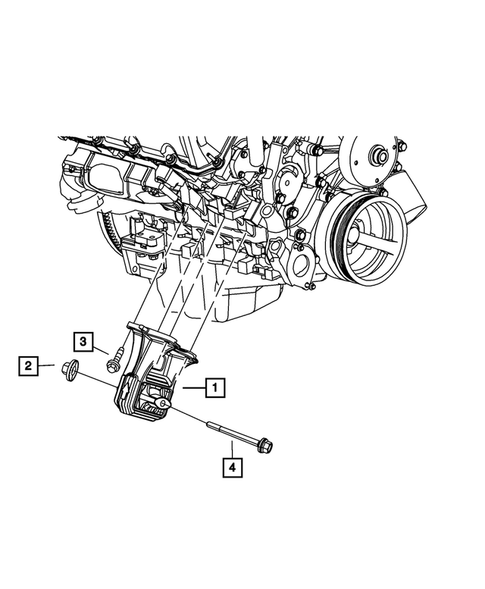 3
2
1
4