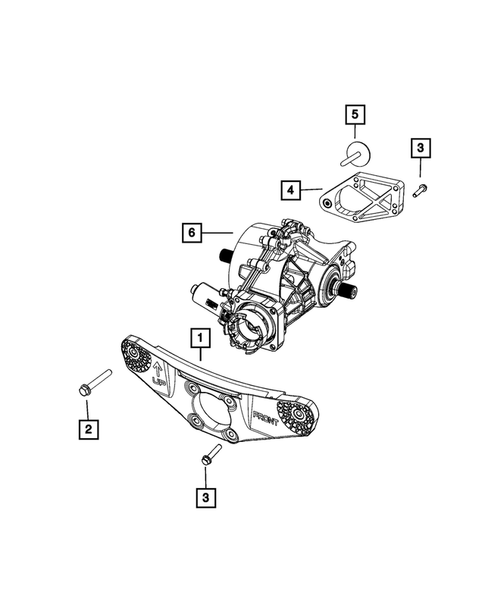 5
3
4
6
1
UP
FRONT
2
3