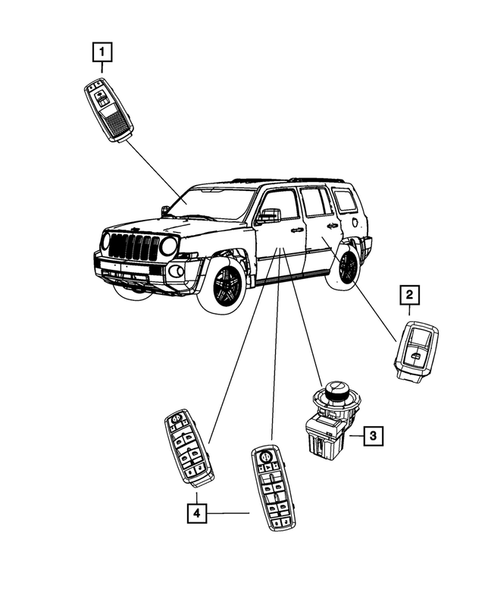 1
2
3
4