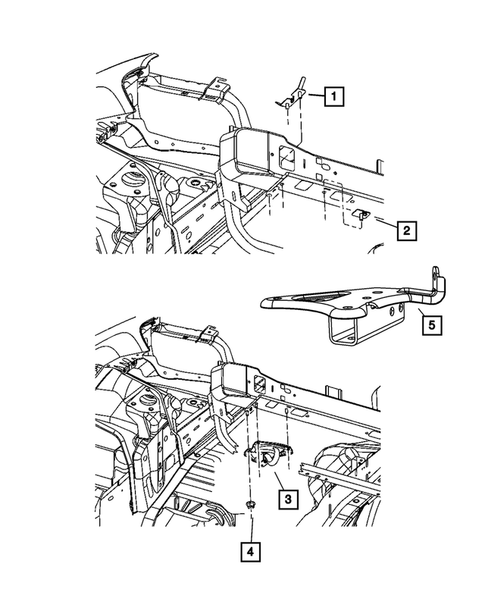 1
2
5
3
4