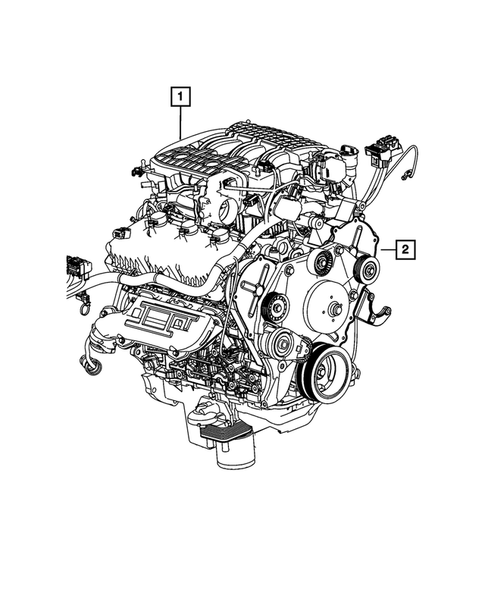 1

2