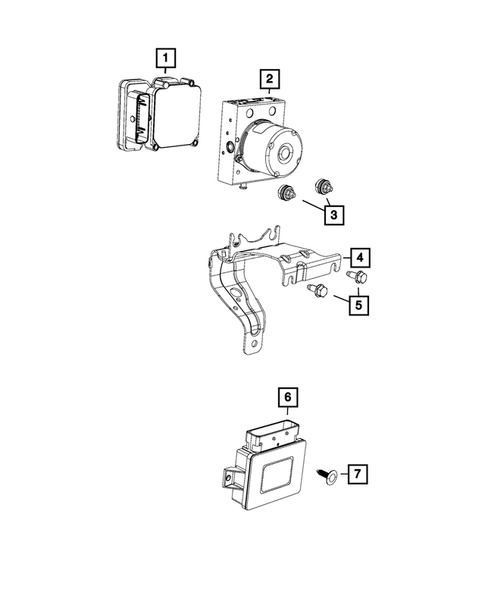 1
2
3
4
5
6
7