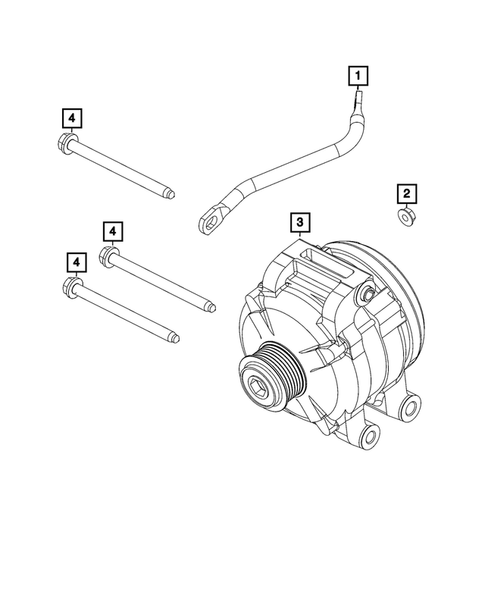 1
4
2
3
4
4