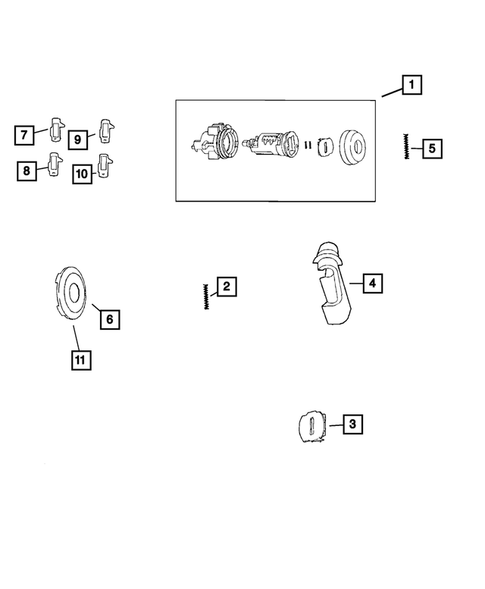 1
7
9
5
8
10
2
4
6
11
3