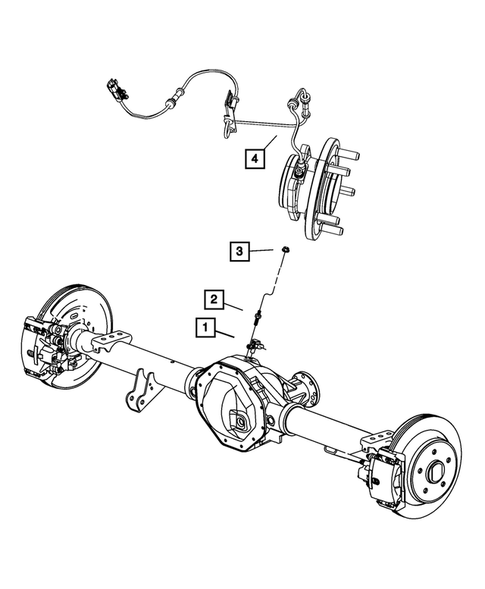 4

3

2

1