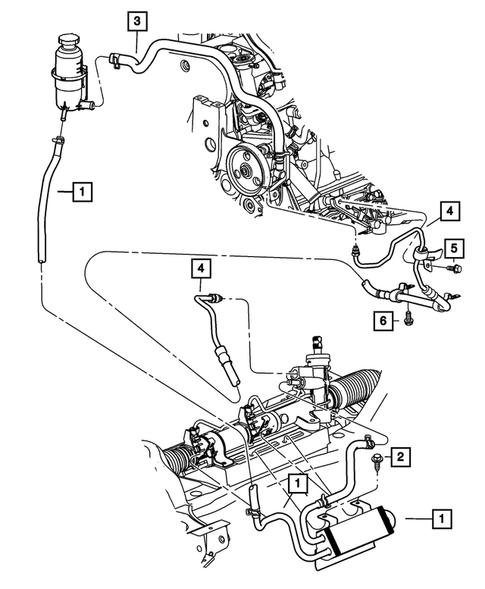 3
1
4
5
4
6
2
1
1