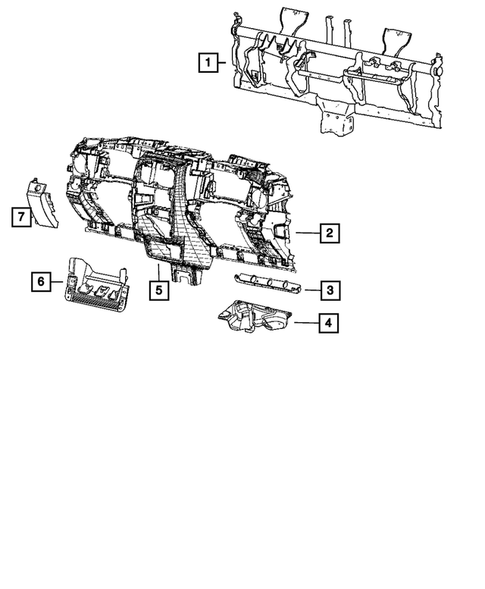 1
7
2
6
5
3
4