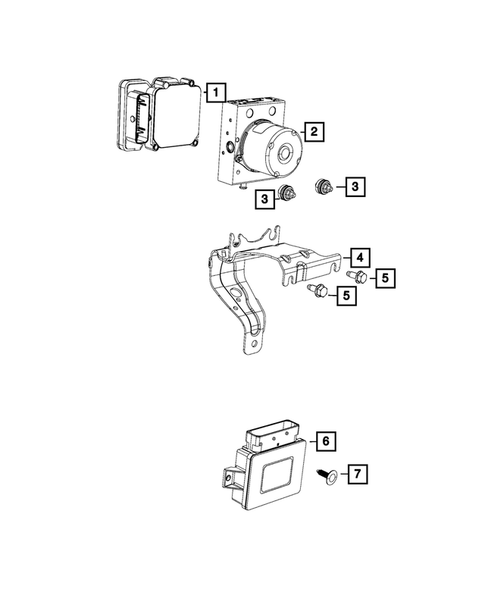 1
2
3
3
4
5
5
6
7