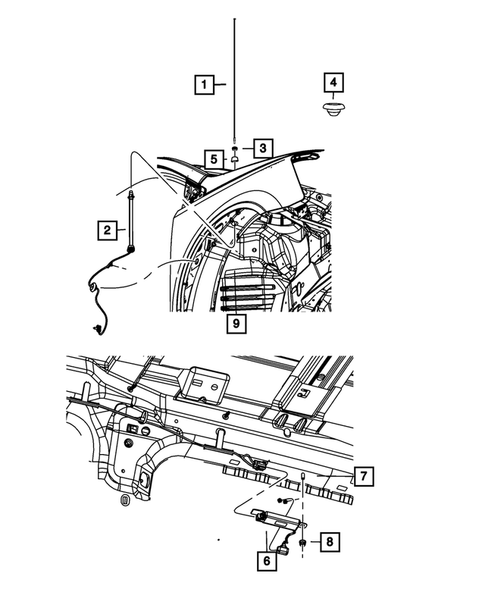 1
4
3
5
2
9
7
8
6