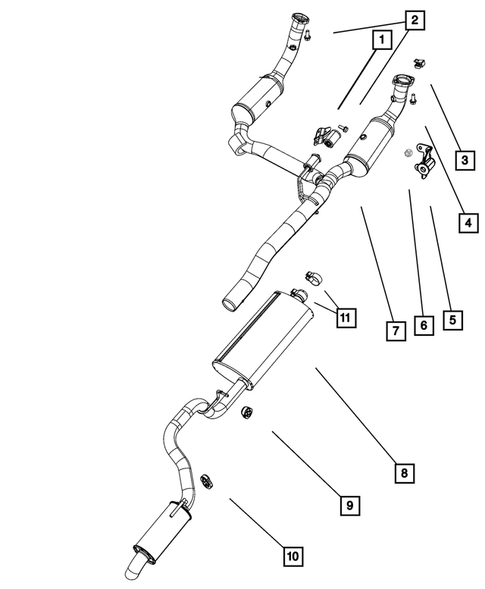 2
1
3
4
7
6
5
11
8
9
10